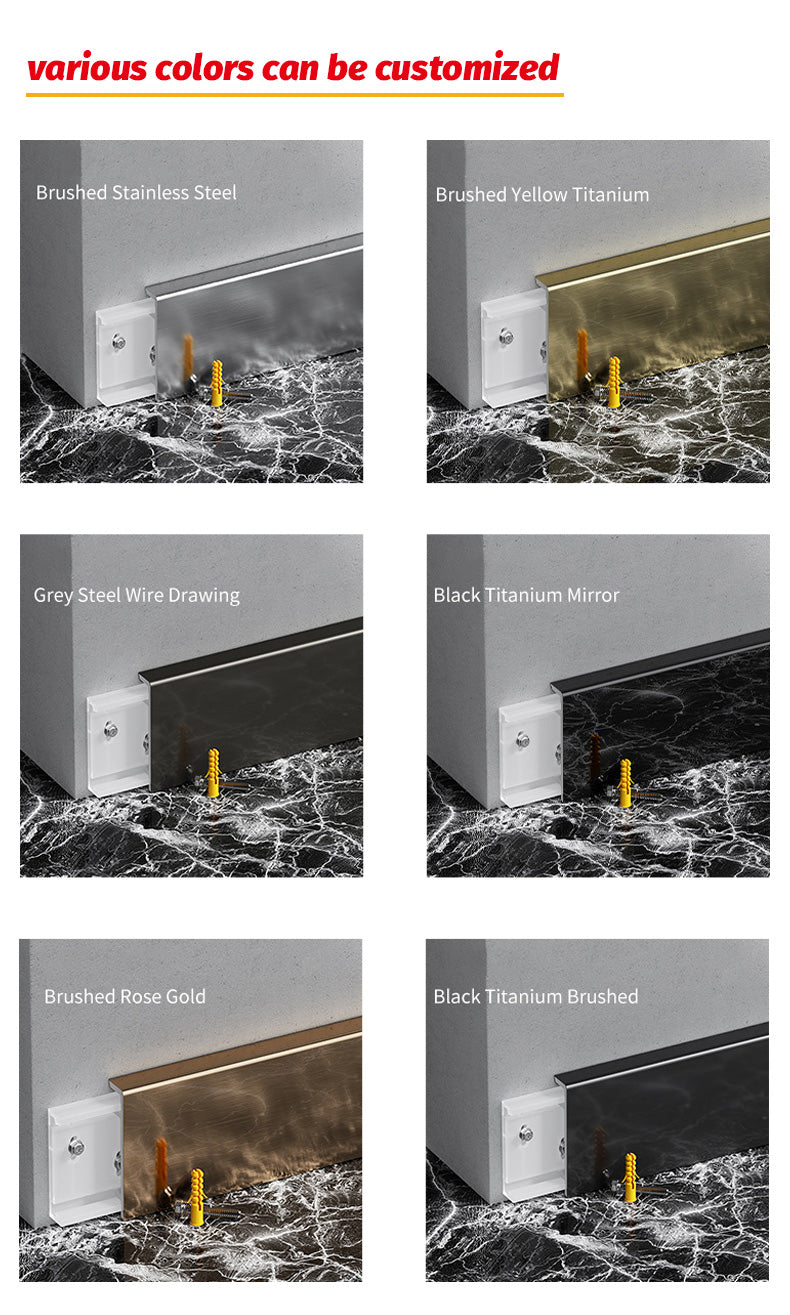 various colors can be customized

Brushed Stainless Steel

Brushed Yellow Titanium

Grey Steel Wire Drawing

Black Titanium Mirror

Brushed Rose Gold

Black Titanium Brushed