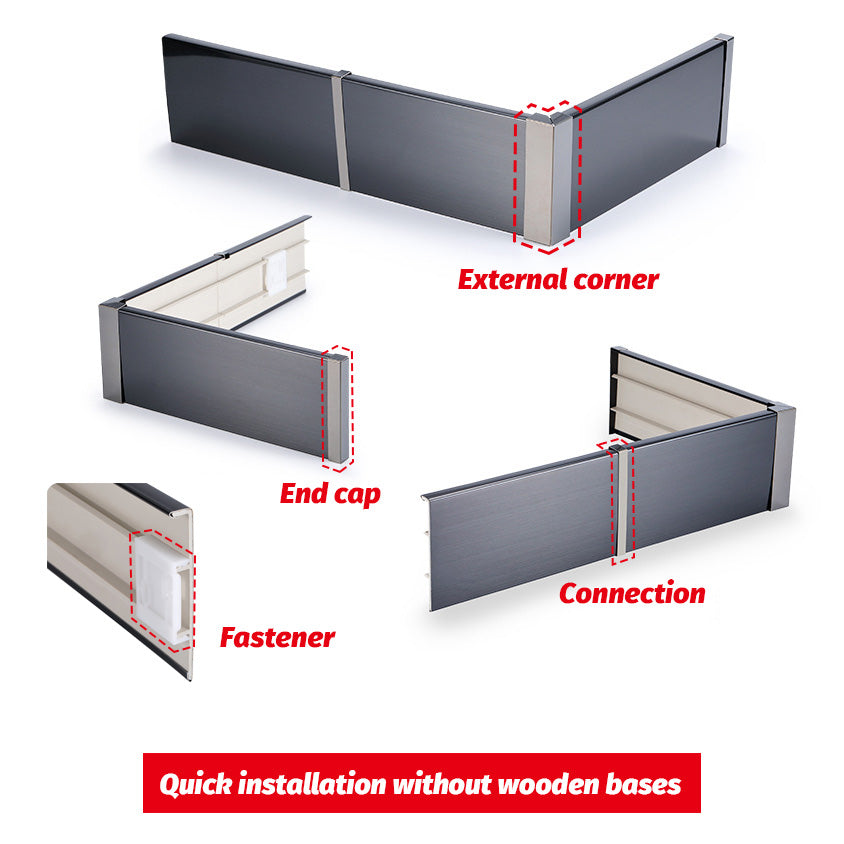 External corner

End cap

Connection

Fastener

Quick installation without wooden bases