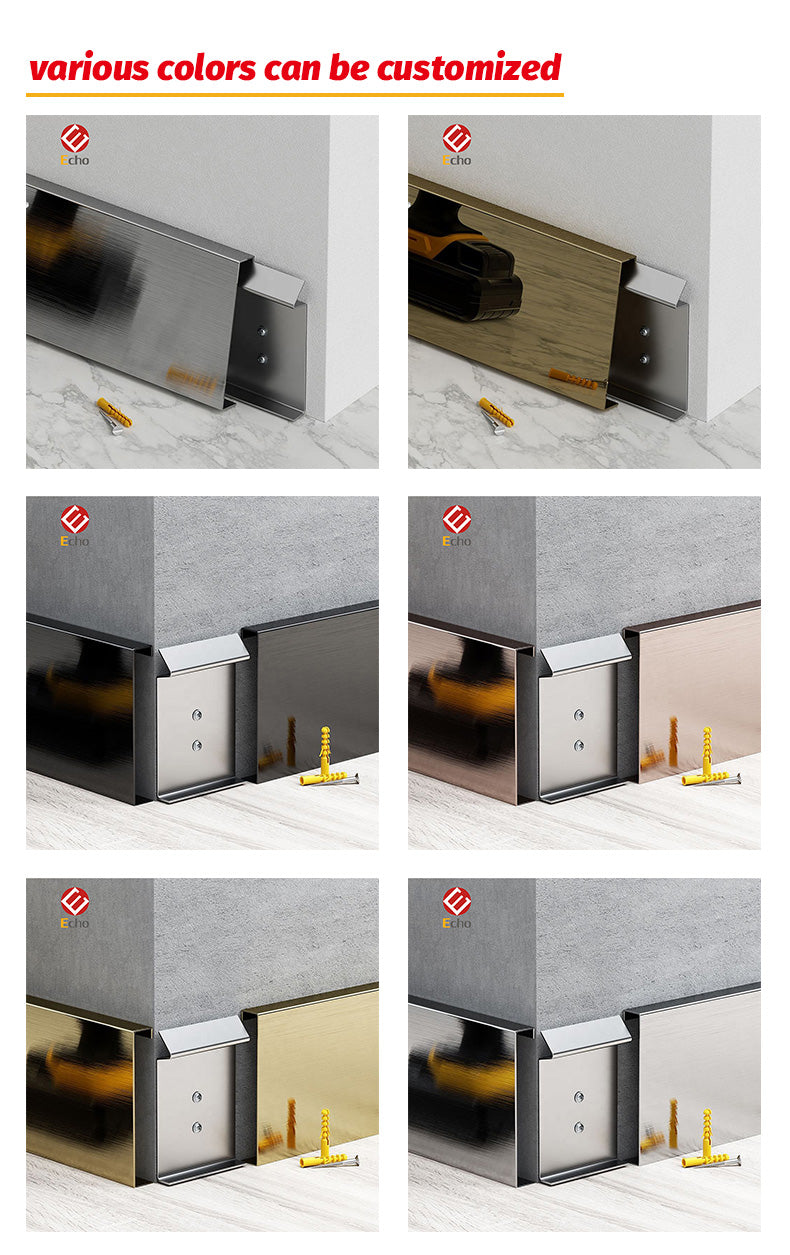 various colors can be customized

Echo

Echo

Echo

Echo

Echo

Echo